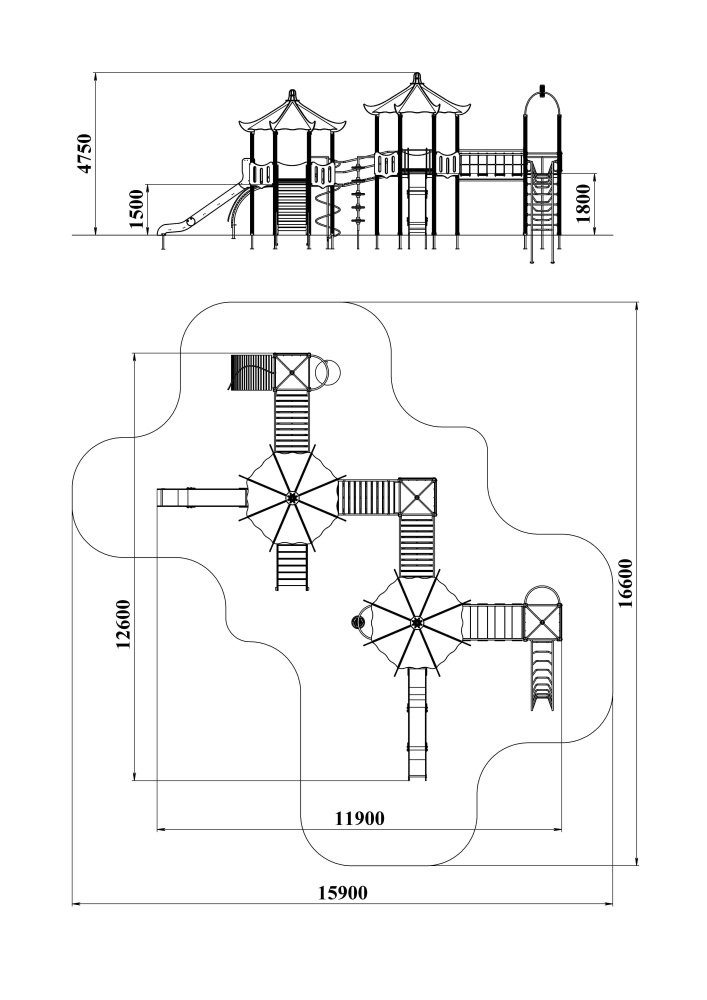 4750
1500
1800
12600
16600
11900
15900